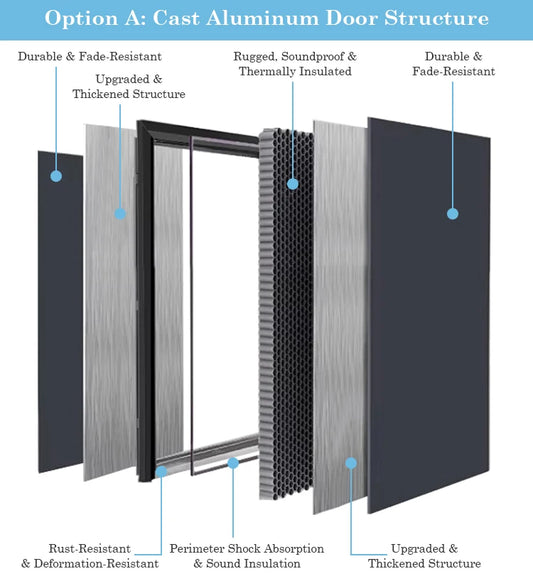 Option A: Cast Aluminum Door Structure

Durable & Fade-Resistant

Upgraded & Thickened Structure

Rugged, Soundproof & Thermally Insulated

Durable & Fade-Resistant

Rust-Resistant & Deformation-Resistant

Perimeter Shock Absorption & Sound Insulation

Upgraded & Thickened Structure