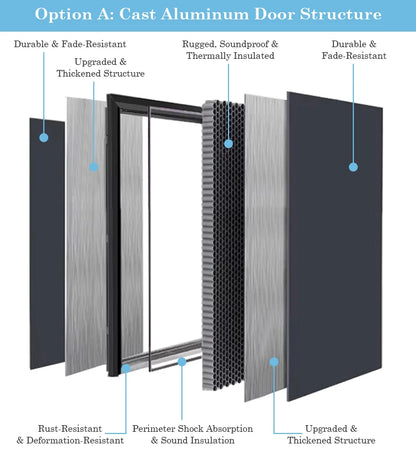 Option A: Cast Aluminum Door Structure

Durable & Fade-Resistant

Upgraded & Thickened Structure

Rugged, Soundproof & Thermally Insulated

Durable & Fade-Resistant

Rust-Resistant & Deformation-Resistant

Perimeter Shock Absorption & Sound Insulation

Upgraded & Thickened Structure