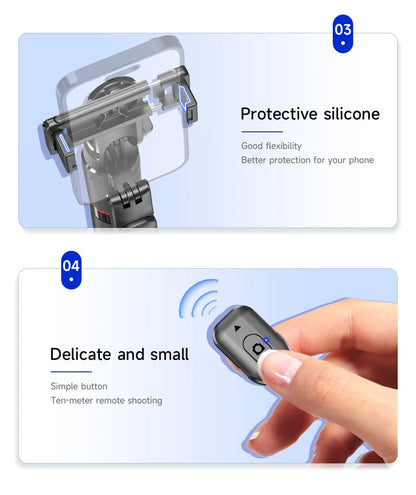 03

Protective silicone

Good flexibility
Better protection for your phone

04

Delicate and small

Simple button
Ten-meter remote shooting